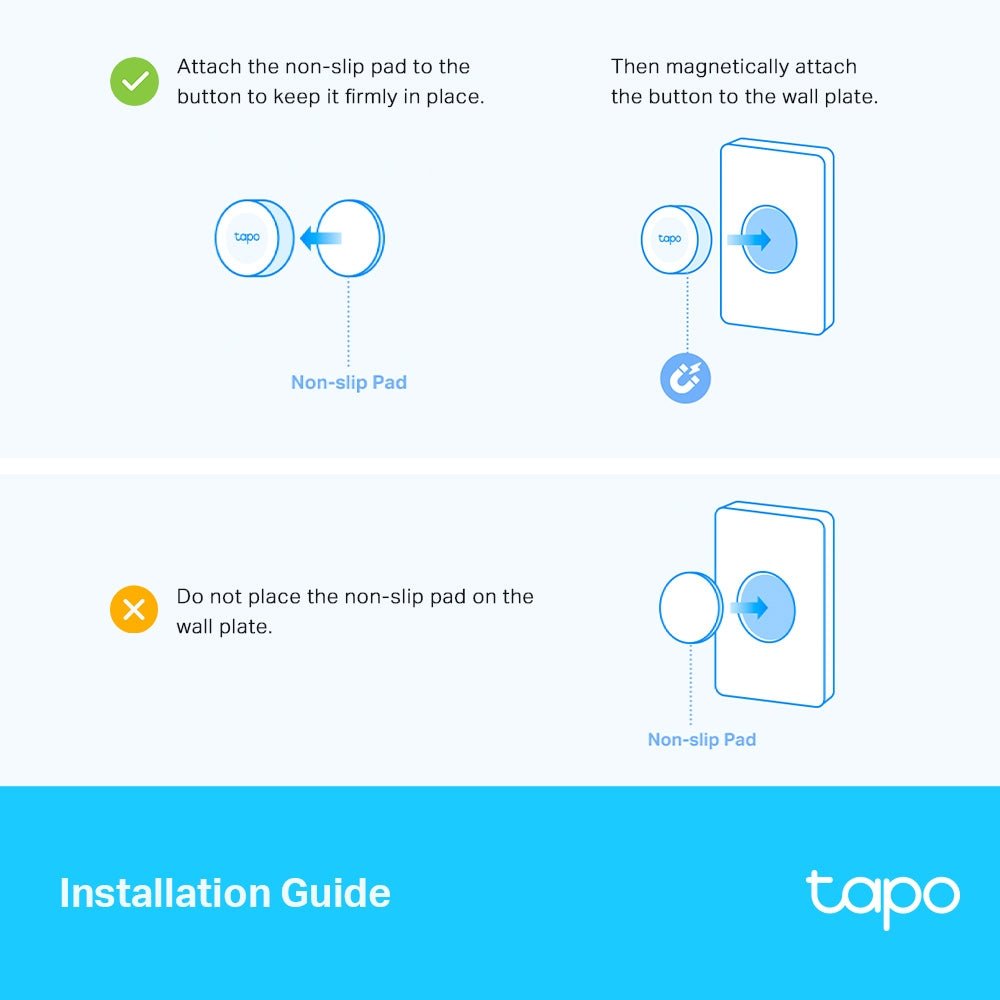 Attach the non-slip pad to the button to keep it firmly in place.

tapo

Non-slip Pad

Then magnetically attach the button to the wall plate.

tapo

Do not place the non-slip pad on the wall plate.

Non-slip Pad

Installation Guide

tapo