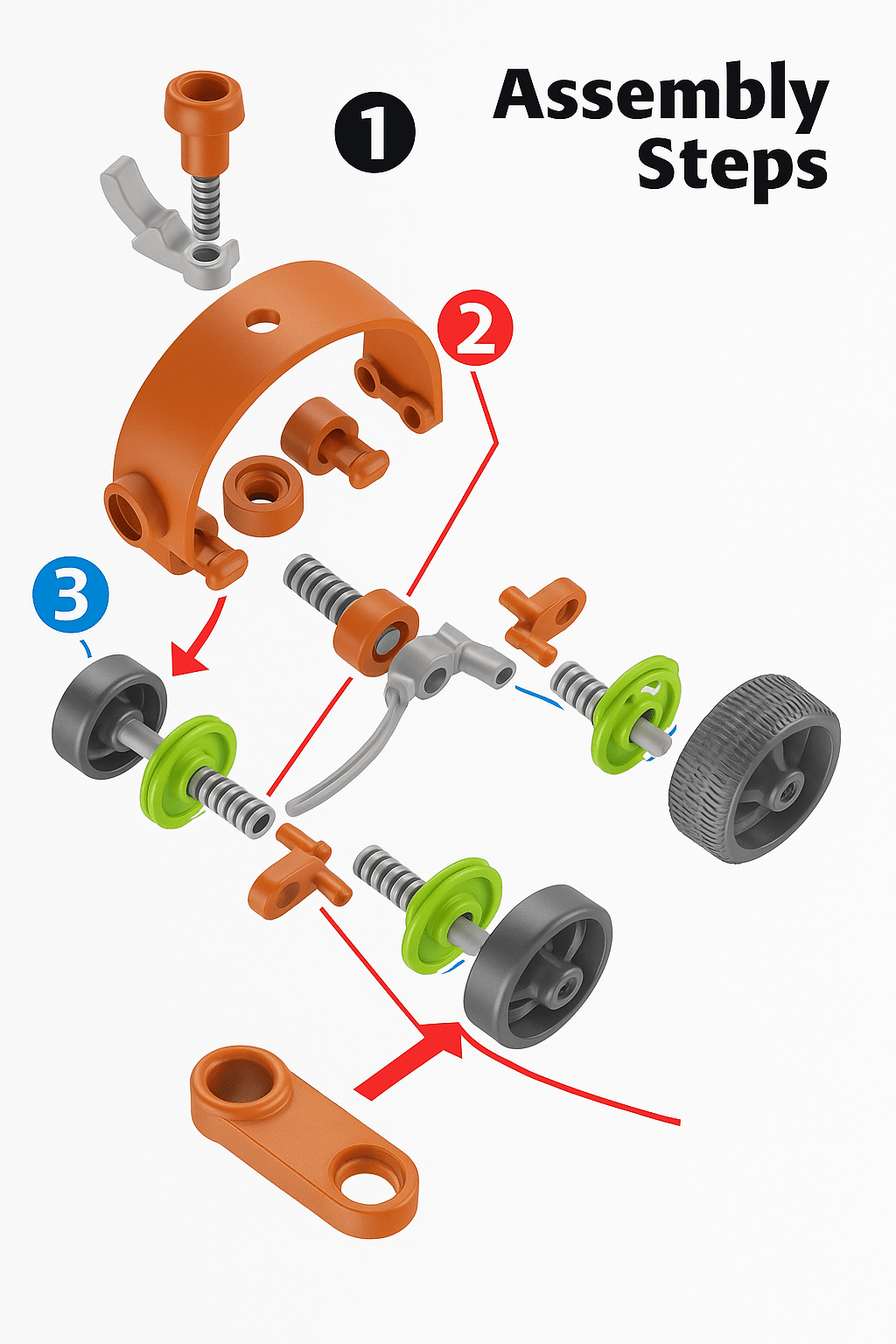 1

Assembly Steps

2

3